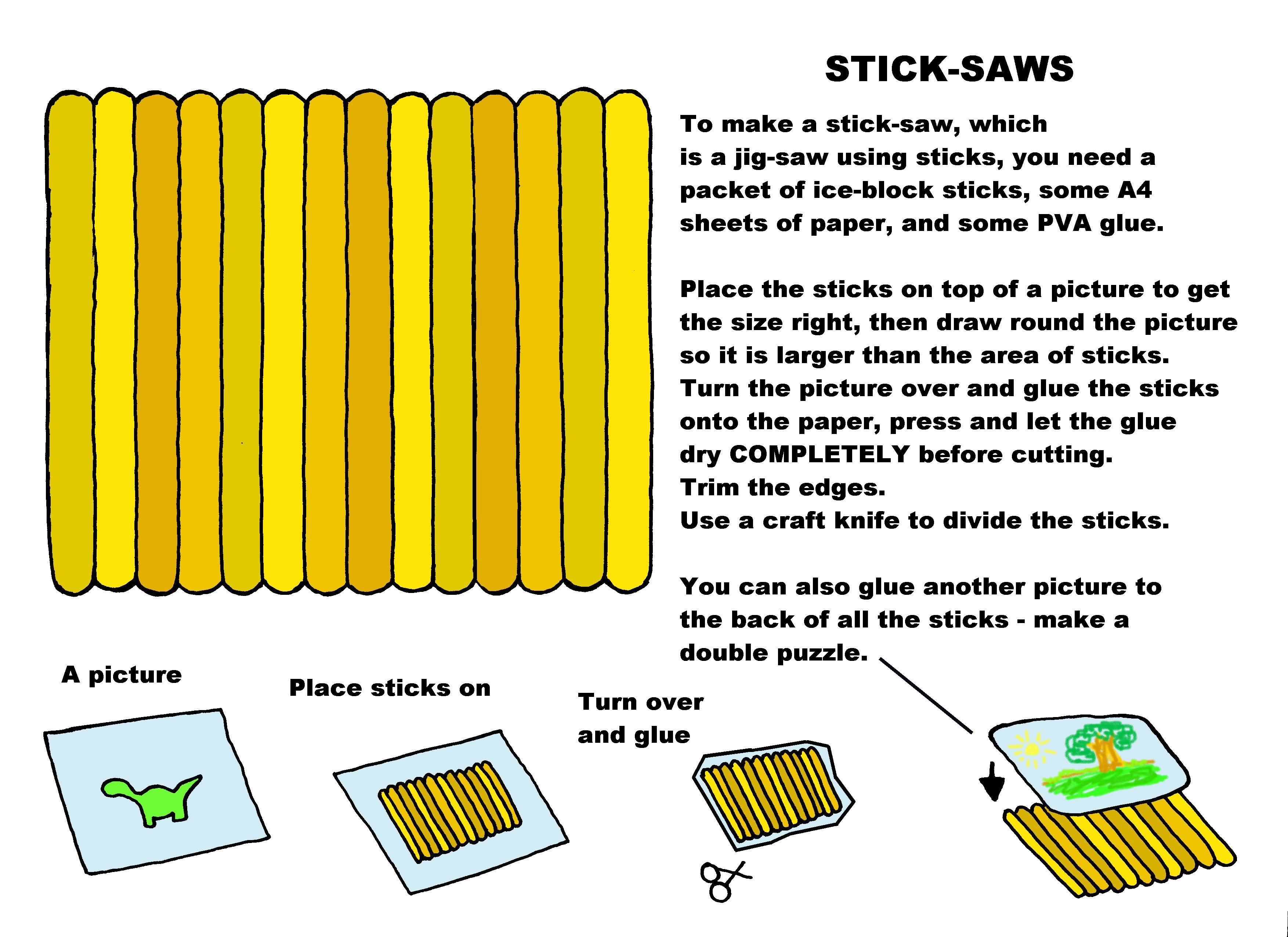 STICK-SAWS

To make a stick-saw, which is a jig-saw using sticks, you need a packet of ice-block sticks, some A4 sheets of paper, and some PVA glue.

Place the sticks on top of a picture to get the size right, then draw round the picture so it is larger than the area of sticks.
Turn the picture over and glue the sticks onto the paper, press and let the glue dry COMPLETELY before cutting.
Trim the edges.
Use a craft knife to divide the sticks.

You can also glue another picture to the back of all the sticks - make a double puzzle.

A picture

Place sticks on

Turn over and glue