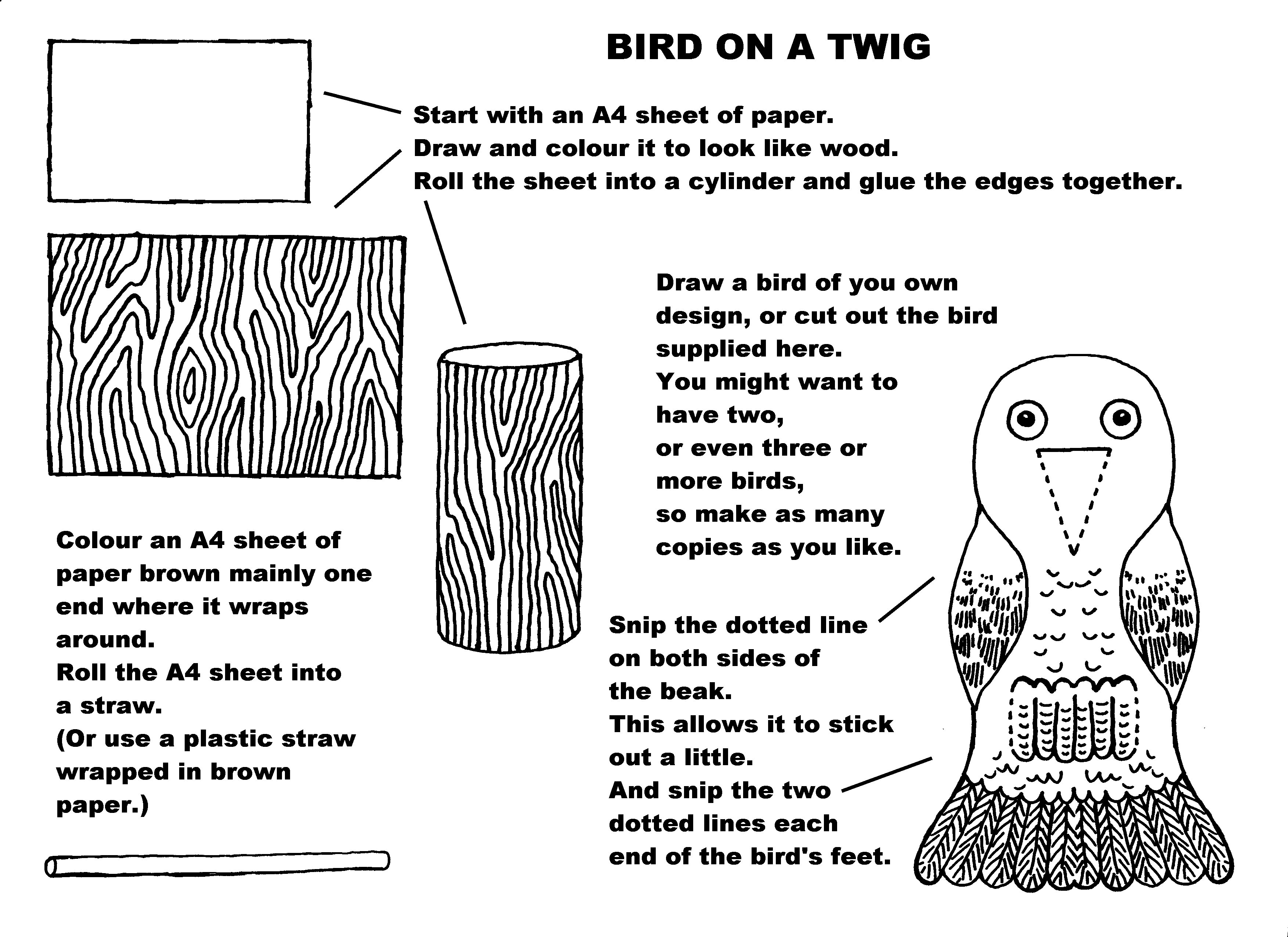 BIRD ON A TWIG

Start with an A4 sheet of paper.
Draw and colour it to look like wood.
Roll the sheet into a cylinder and glue the edges together.

Draw a bird of you own design, or cut out the bird supplied here.
You might want to have two,
or even three or more birds,
so make as many copies as you like.

Colour an A4 sheet of paper brown mainly one end where it wraps around.
Roll the A4 sheet into a straw.
(Or use a plastic straw wrapped in brown paper.)

Snip the dotted line on both sides of the beak.
This allows it to stick out a little.
And snip the two dotted lines each end of the bird's feet.