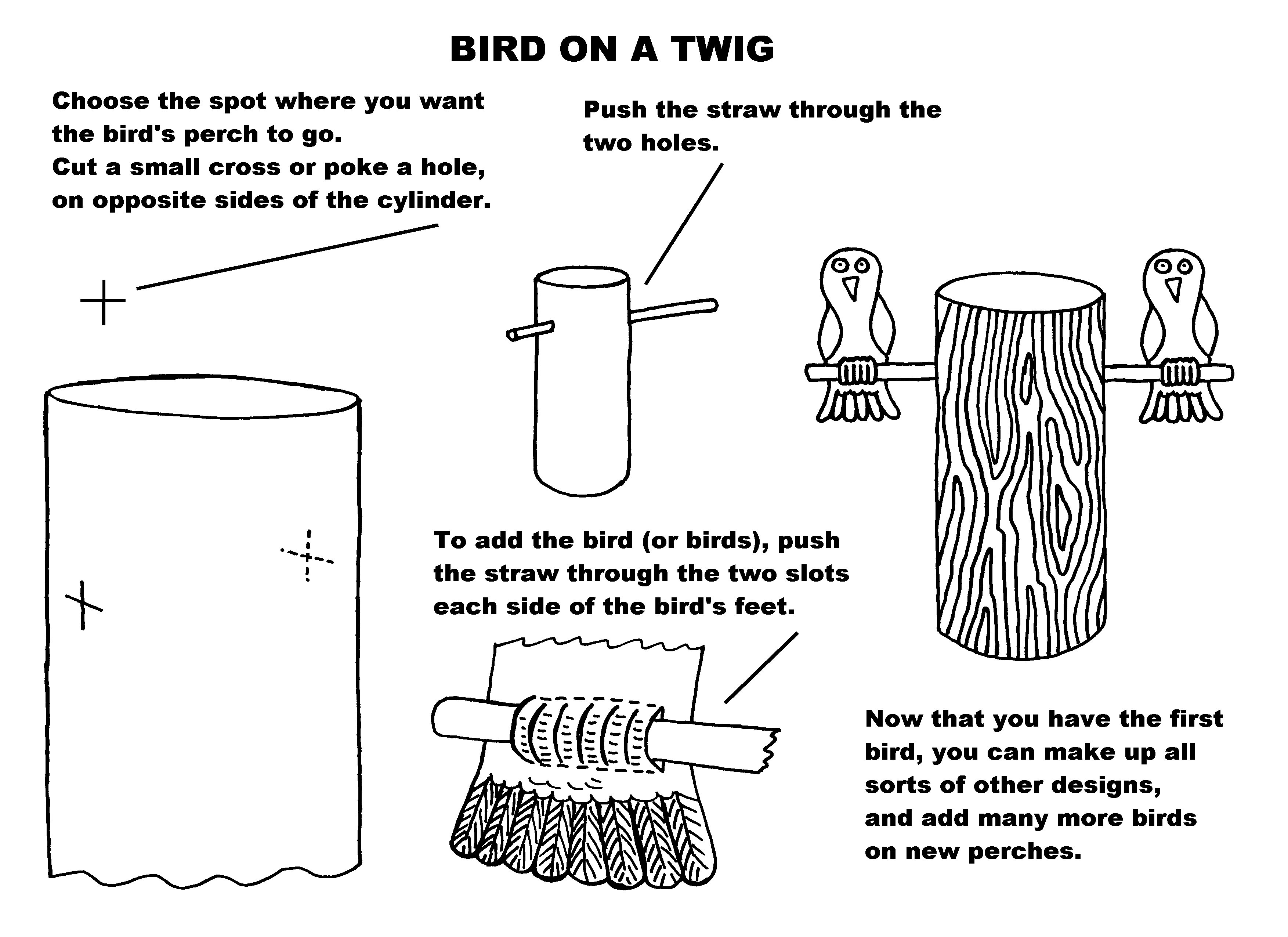 BIRD ON A TWIG

Choose the spot where you want the bird's perch to go.
Cut a small cross or poke a hole, on opposite sides of the cylinder.

Push the straw through the two holes.

To add the bird (or birds), push the straw through the two slots each side of the bird's feet.

Now that you have the first bird, you can make up all sorts of other designs, and add many more birds on new perches.