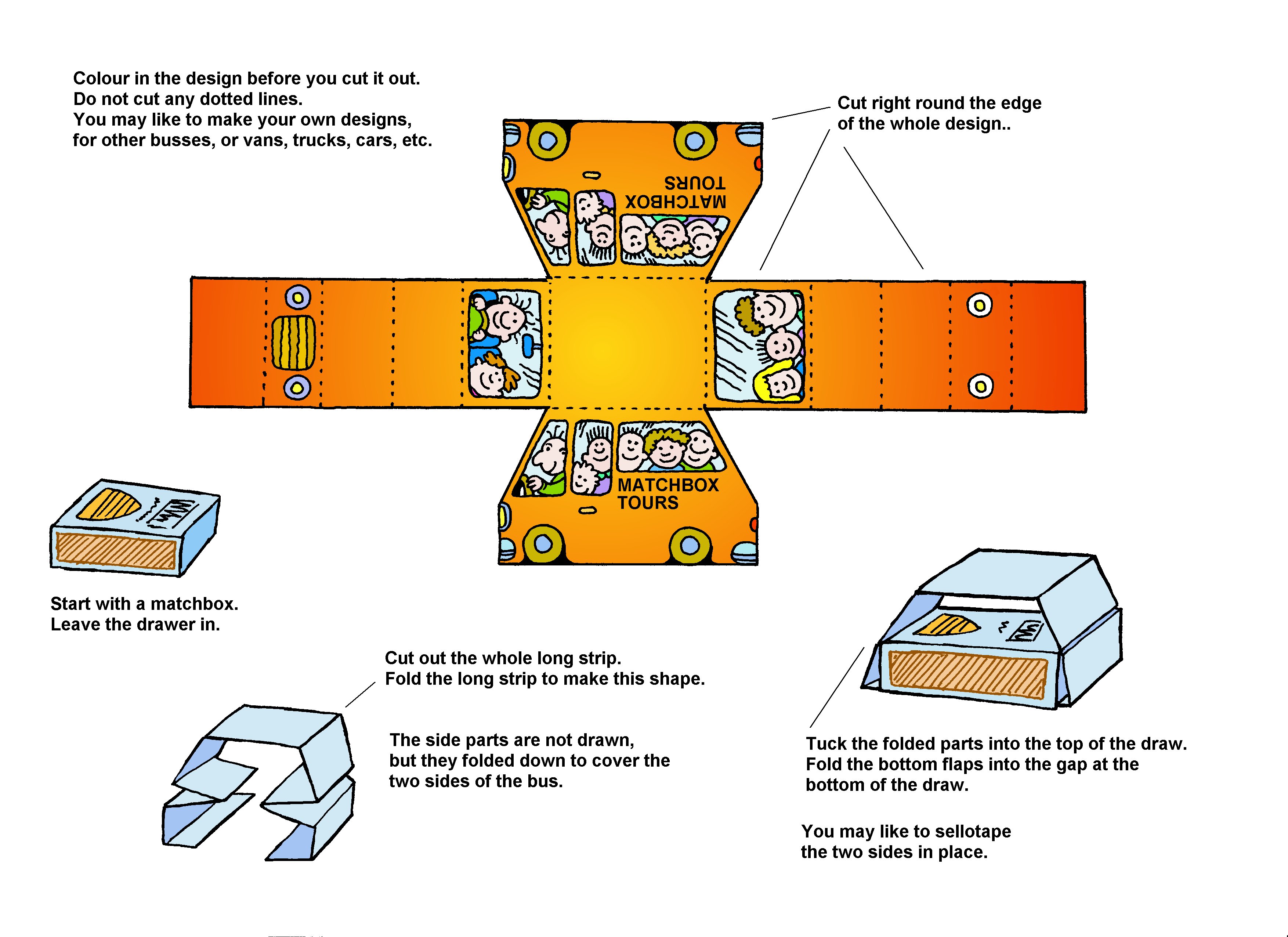 Colour in the design before you cut it out.
Do not cut any dotted lines.
You may like to make your own designs, for other busses, or vans, trucks, cars, etc.

Cut right round the edge of the whole design..

MATCHBOX TOURS

MATCHBOX TOURS

Start with a matchbox.
Leave the drawer in.

Cut out the whole long strip.
Fold the long strip to make this shape.

The side parts are not drawn, but they folded down to cover the two sides of the bus.

Tuck the folded parts into the top of the draw.
Fold the bottom flaps into the gap at the bottom of the draw.

You may like to sellotape the two sides in place.