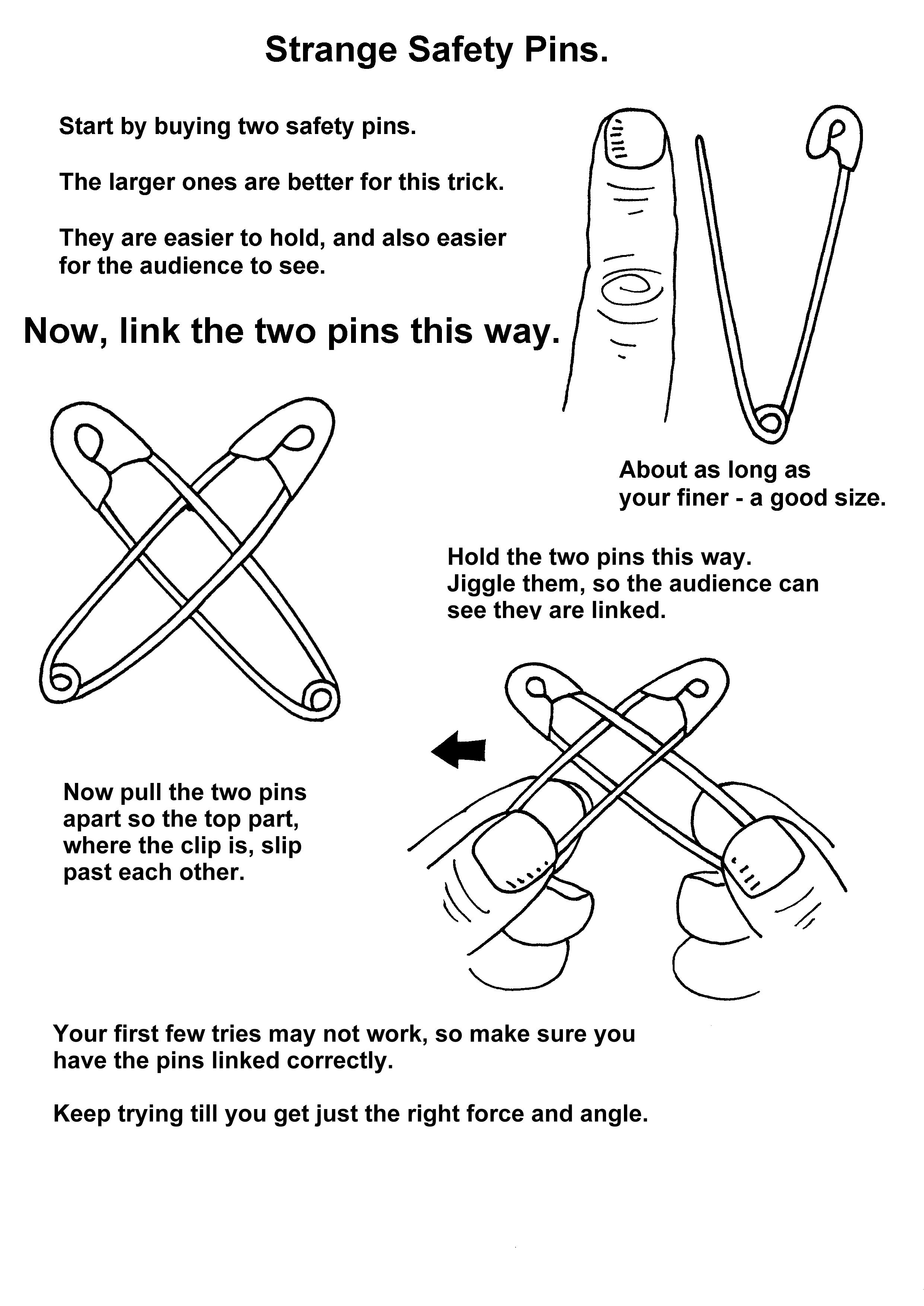 Strange Safety Pins.

Start by buying two safety pins.

The larger ones are better for this trick.

They are easier to hold, and also easier for the audience to see.

Now, link the two pins this way.

About as long as your finer - a good size.

Hold the two pins this way. Jiggle them, so the audience can see they are linked.

Now pull the two pins apart so the top part, where the clip is, slip past each other.

Your first few tries may not work, so make sure you have the pins linked correctly.

Keep trying till you get just the right force and angle.