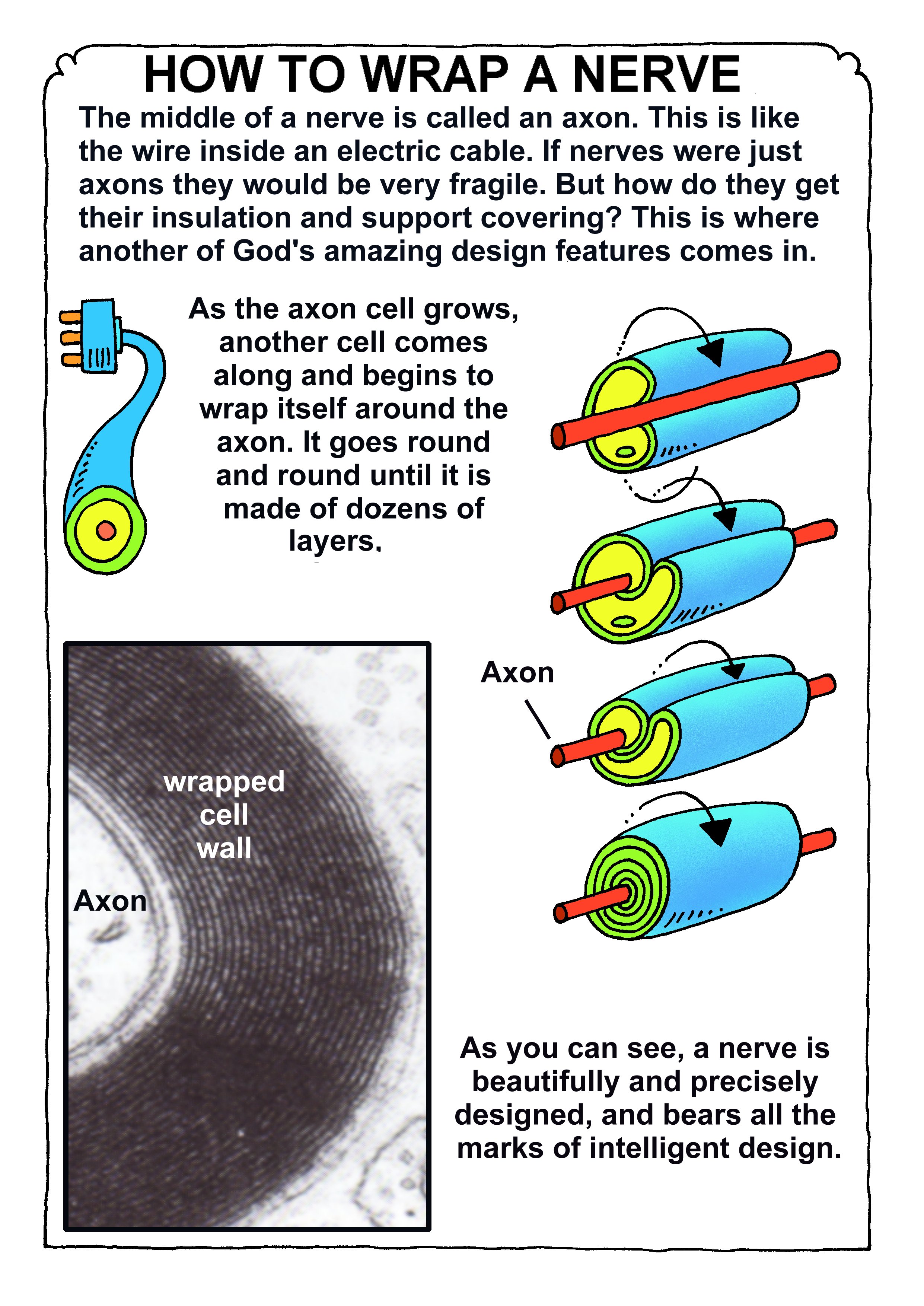 HOW TO WRAP A NERVE

The middle of a nerve is called an axon. This is like the wire inside an electric cable. If nerves were just axons they would be very fragile. But how do they get their insulation and support covering? This is where another of God's amazing design features comes in.

As the axon cell grows, another cell comes along and begins to wrap itself around the axon. It goes round and round until it is made of dozens of layers.

Axon

wrapped cell wall

Axon

As you can see, a nerve is beautifully and precisely designed, and bears all the marks of intelligent design.