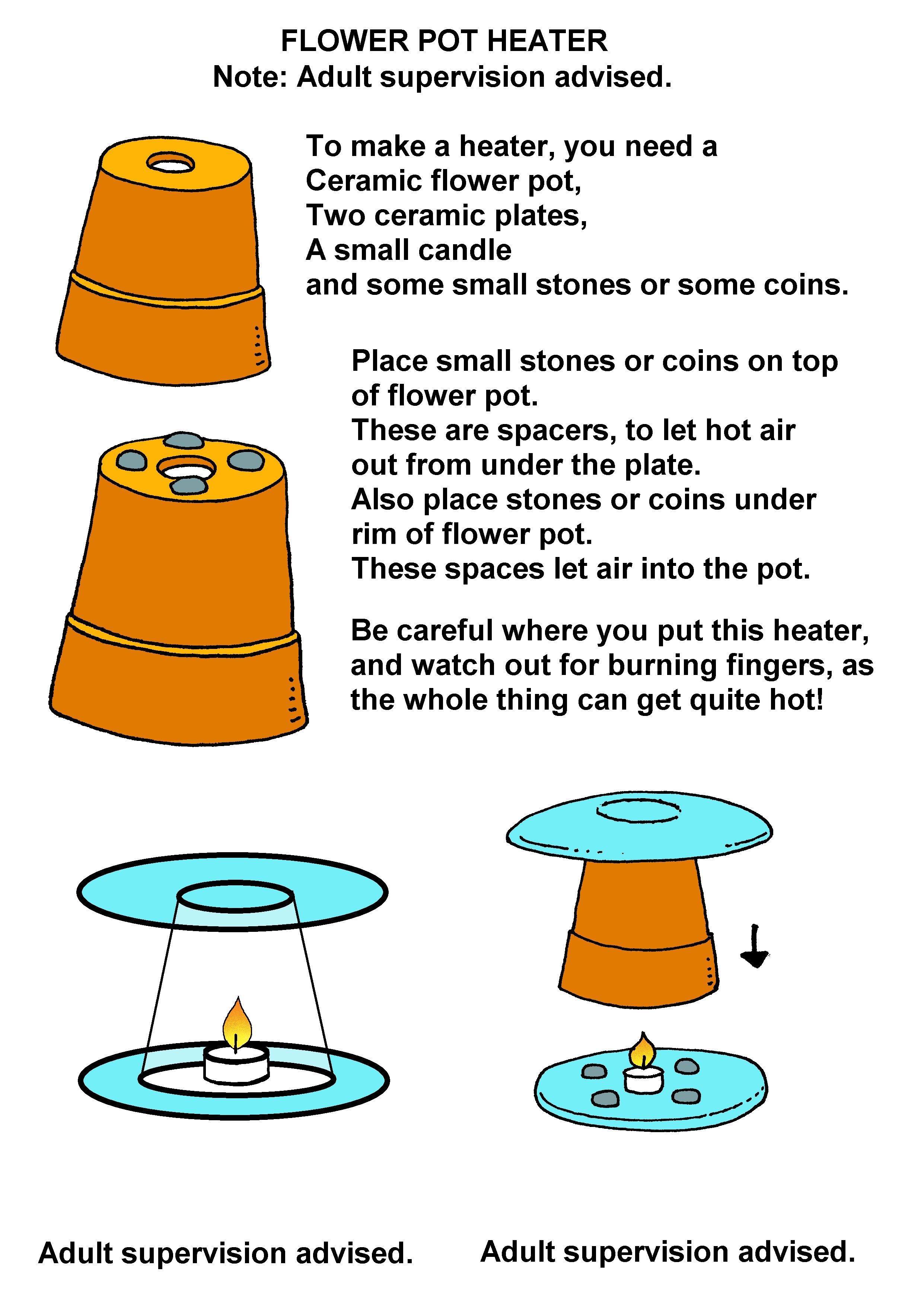 FLOWER POT HEATER
Note: Adult supervision advised.

To make a heater, you need a
Ceramic flower pot,
Two ceramic plates,
A small candle
and some small stones or some coins.

Place small stones or coins on top of flower pot.
These are spacers, to let hot air out from under the plate.
Also place stones or coins under rim of flower pot.
These spaces let air into the pot.

Be careful where you put this heater, and watch out for burning fingers, as the whole thing can get quite hot!

Adult supervision advised.

Adult supervision advised.