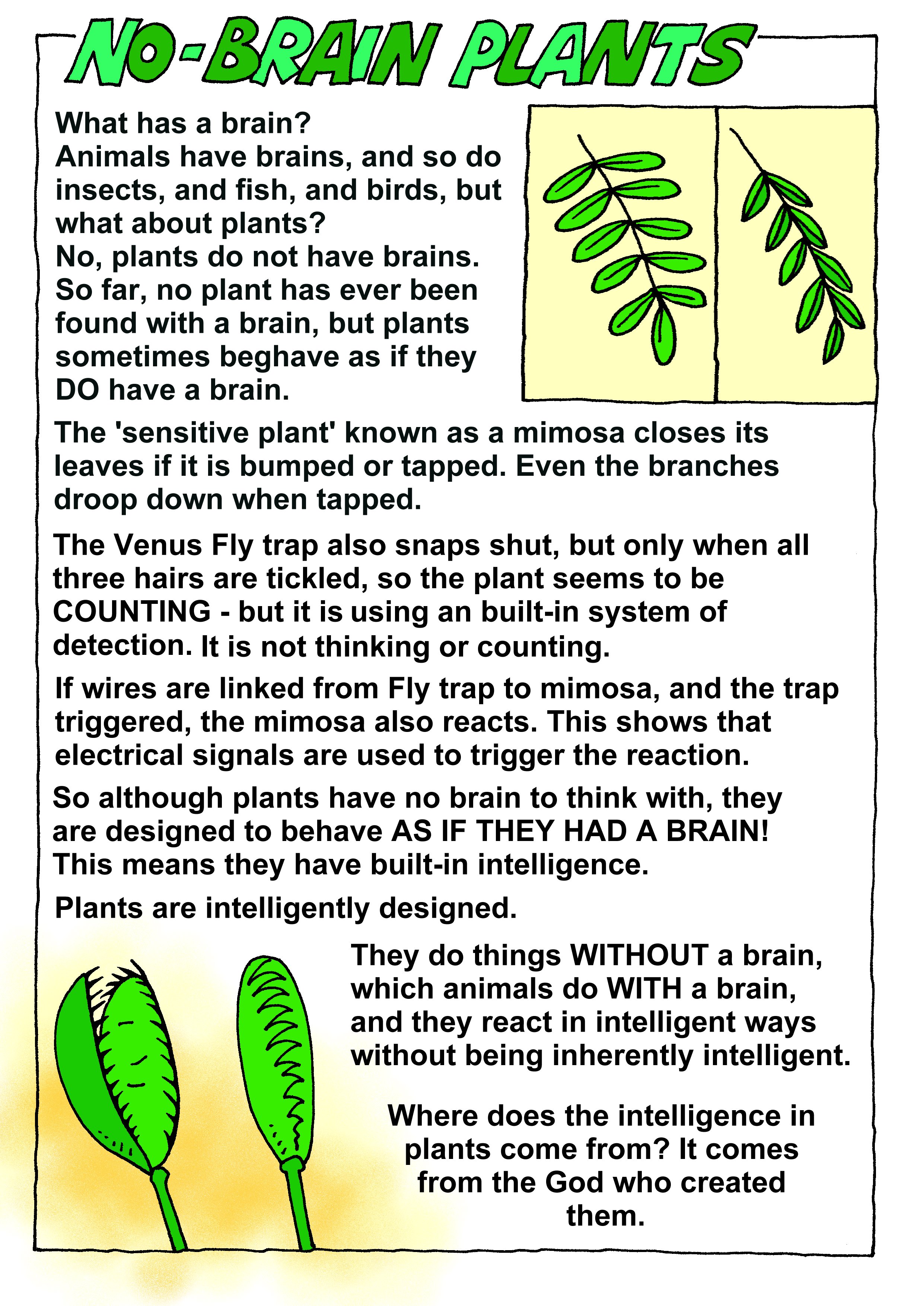 NO-BRAIN PLANTS

What has a brain?
Animals have brains, and so do insects, and fish, and birds, but what about plants?
No, plants do not have brains. So far, no plant has ever been found with a brain, but plants sometimes beghave as if they DO have a brain.

The 'sensitive plant' known as a mimosa closes its leaves if it is bumped or tapped. Even the branches droop down when tapped.

The Venus Fly trap also snaps shut, but only when all three hairs are tickled, so the plant seems to be COUNTING - but it is using an built-in system of detection. It is not thinking or counting.

If wires are linked from Fly trap to mimosa, and the trap triggered, the mimosa also reacts. This shows that electrical signals are used to trigger the reaction.

So although plants have no brain to think with, they are designed to behave AS IF THEY HAD A BRAIN! This means they have built-in intelligence.

Plants are intelligently designed.

They do things WITHOUT a brain, which animals do WITH a brain, and they react in intelligent ways without being inherently intelligent.

Where does the intelligence in plants come from? It comes from the God who created them.