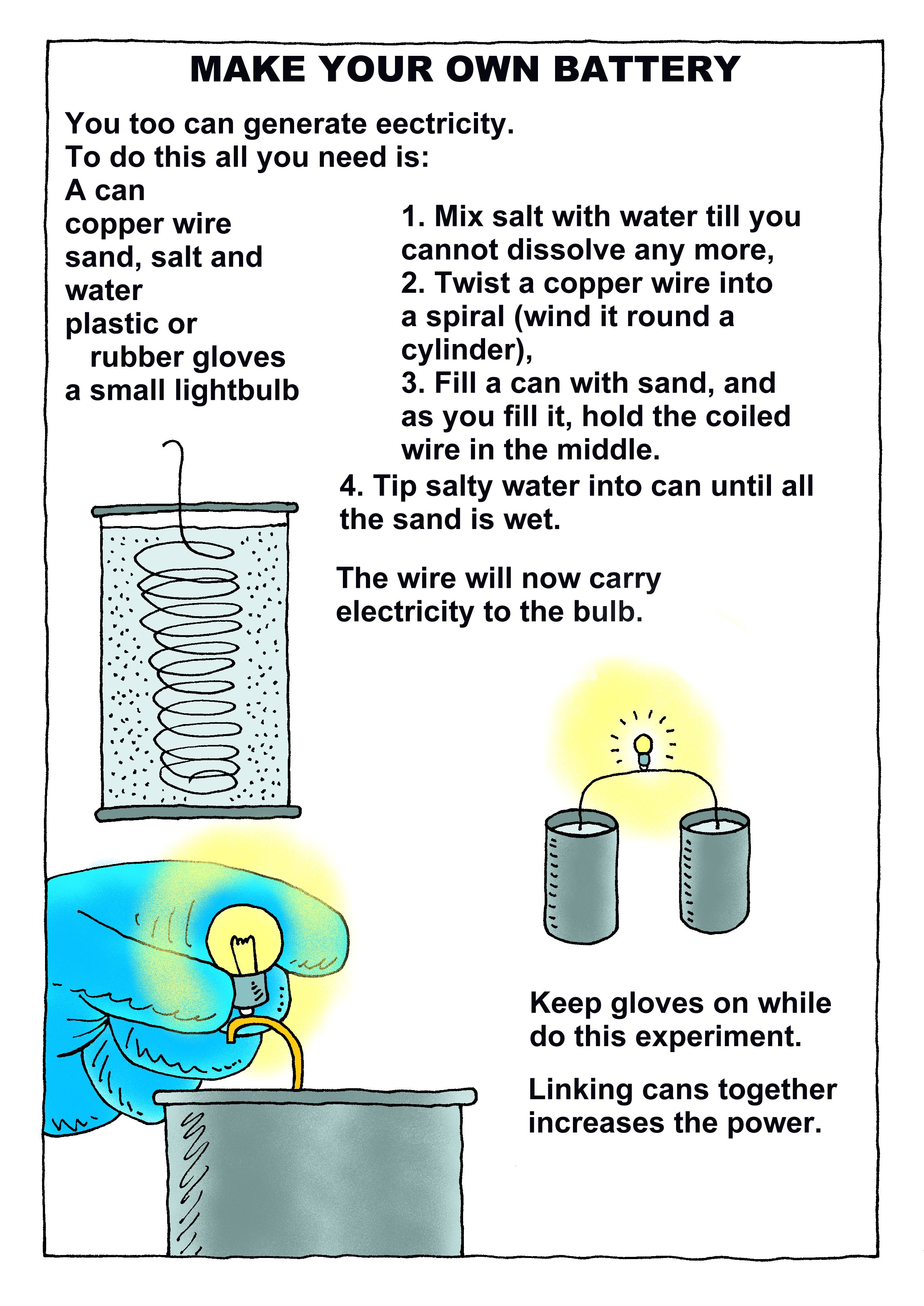 MAKE YOUR OWN BATTERY

You too can generate eectricity.
To do this all you need is:
A can
copper wire
sand, salt and water
plastic or rubber gloves
a small lightbulb

1. Mix salt with water till you cannot dissolve any more,
2. Twist a copper wire into a spiral (wind it round a cylinder),
3. Fill a can with sand, and as you fill it, hold the coiled wire in the middle.
4. Tip salty water into can until all the sand is wet.

The wire will now carry electricity to the bulb.

Keep gloves on while do this experiment.

Linking cans together increases the power.