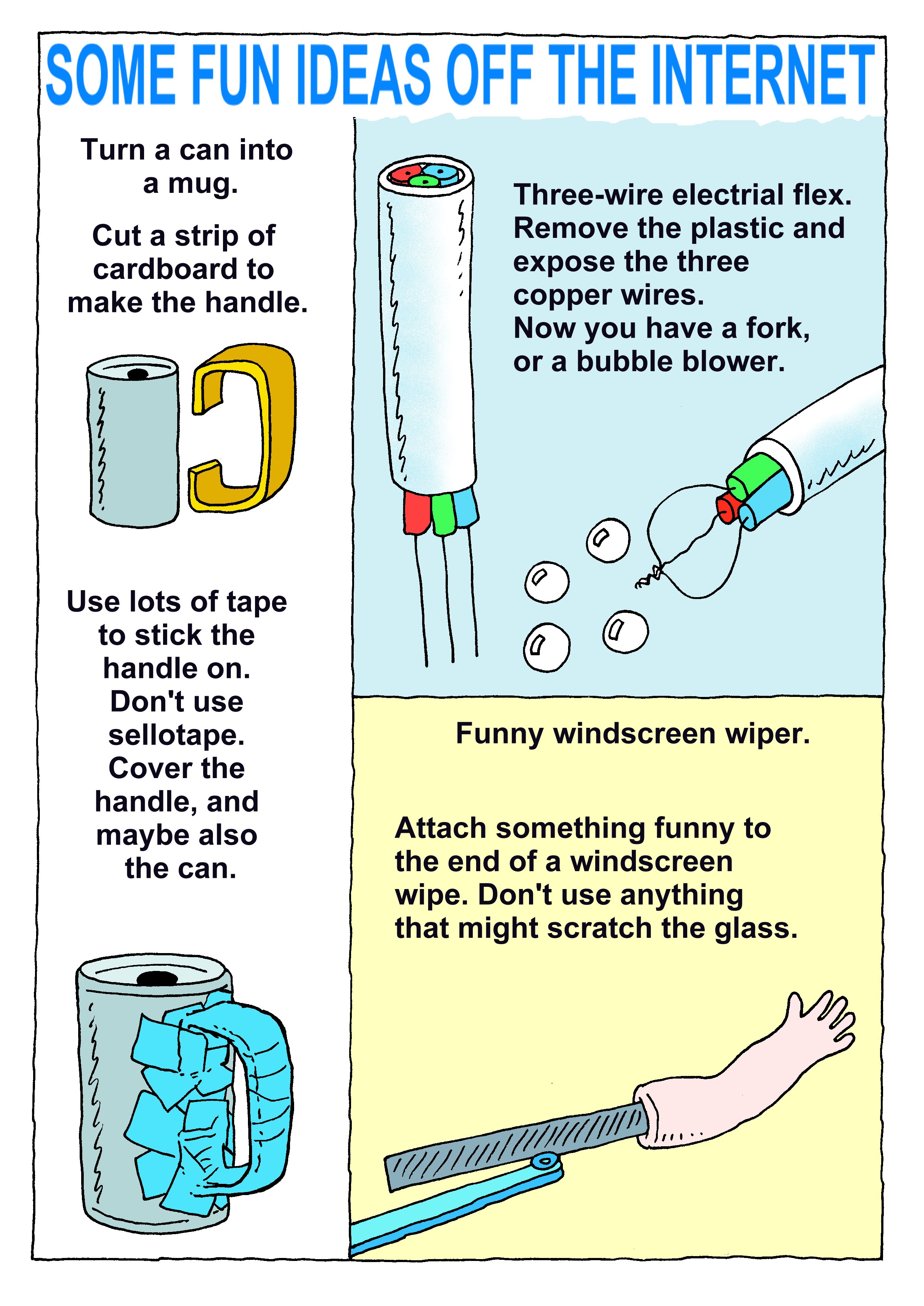 SOME FUN IDEAS OFF THE INTERNET

Turn a can into a mug.

Cut a strip of cardboard to make the handle.

Use lots of tape to stick the handle on. Don't use sellotape. Cover the handle, and maybe also the can.

Three-wire electrial flex. Remove the plastic and expose the three copper wires. Now you have a fork, or a bubble blower.

Funny windscreen wiper.

Attach something funny to the end of a windscreen wipe. Don't use anything that might scratch the glass.