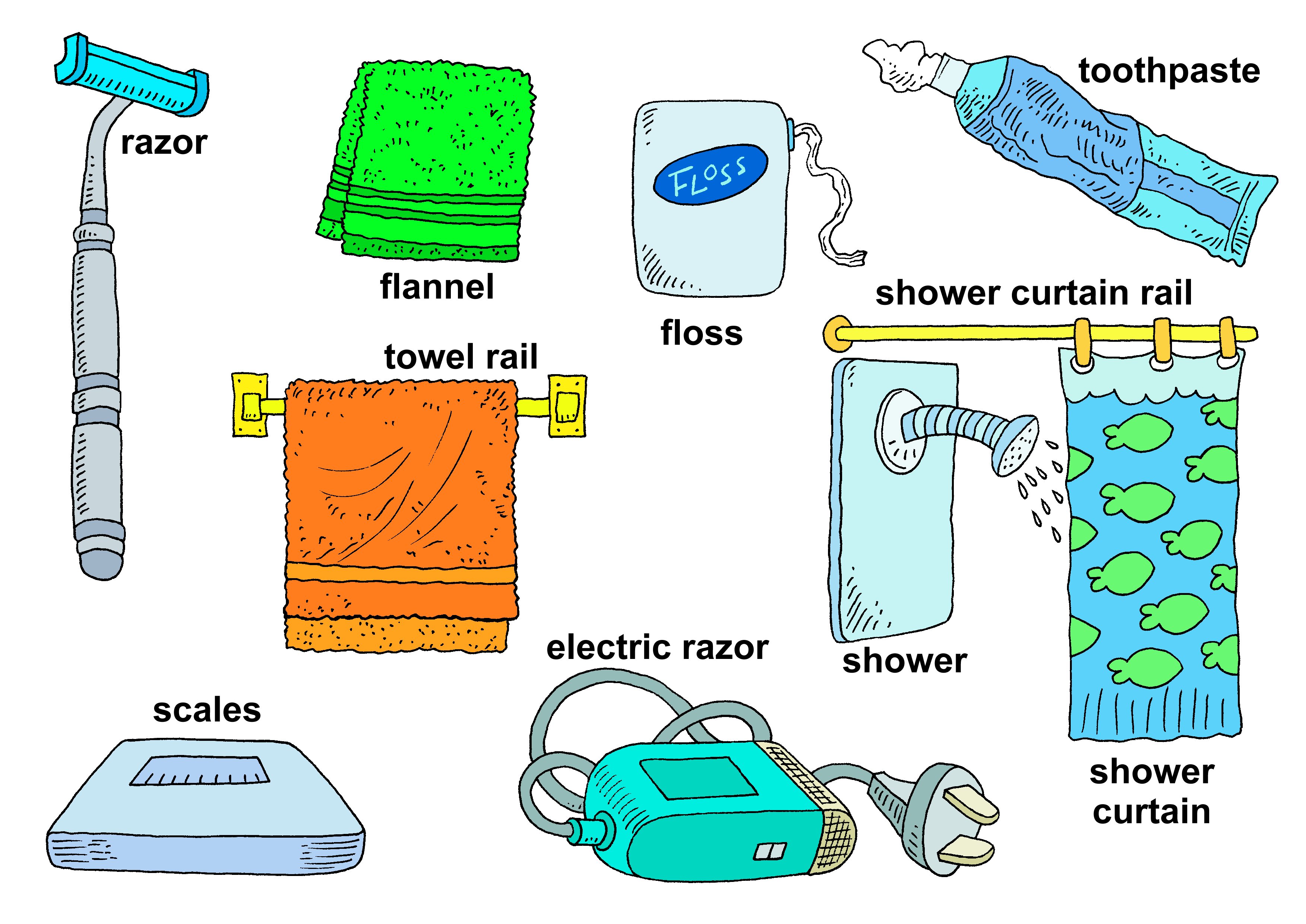 razor

flannel

FLOSS

floss

toothpaste

shower curtain rail

towel rail

shower

shower curtain

electric razor

scales